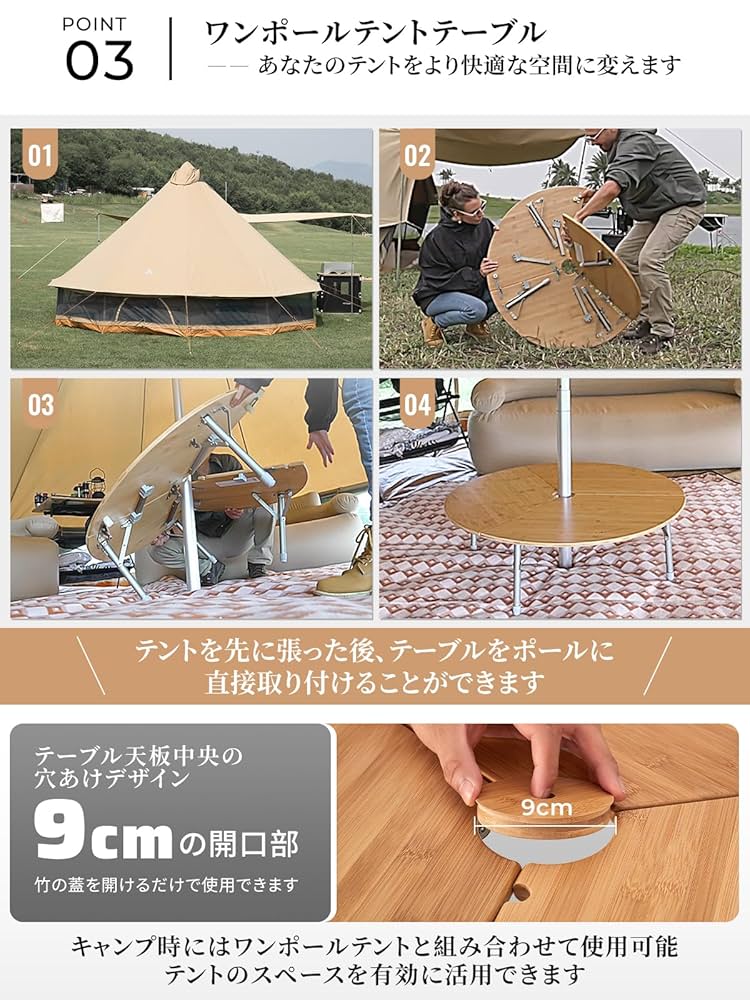 POINT
03

ワンポールテントテーブル
—— あなたのテントをより快適な空間に変えます

01

02

03

04

テントを先に張った後、テーブルをポールに直接取り付けることができます

テーブル天板中央の穴あけデザイン
9cmの開口部
竹の蓋を開けるだけで使用できます

9cm

キャンプ時にはワンポールテントと組み合わせて使用可能
テントのスペースを有効に活用できます